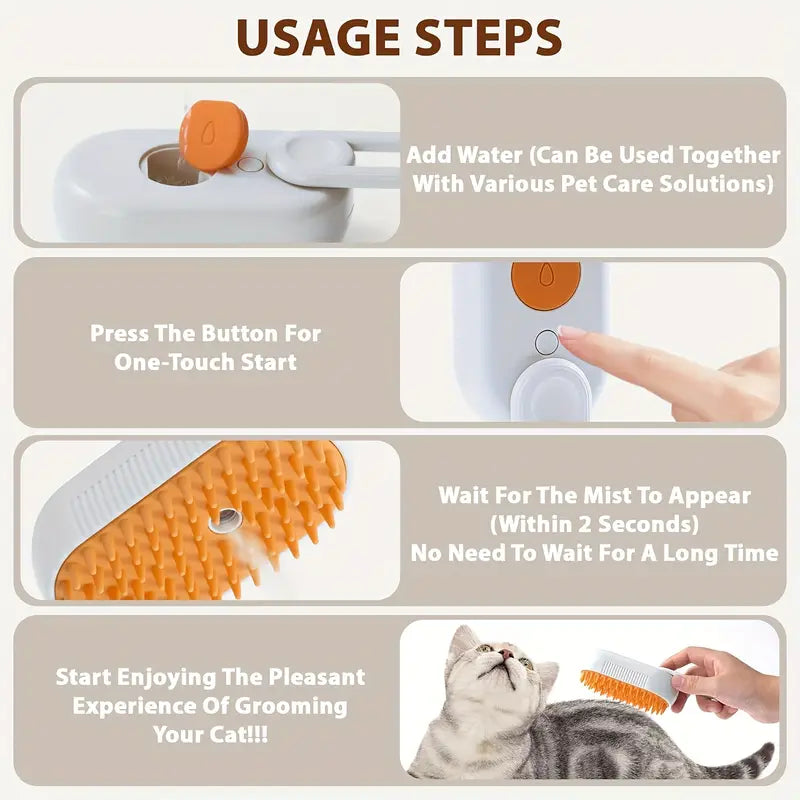 USAGE STEPS

Add Water (Can Be Used Together With Various Pet Care Solutions)

Press The Button For One-Touch Start

Wait For The Mist To Appear (Within 2 Seconds) No Need To Wait For A Long Time

Start Enjoying The Pleasant Experience Of Grooming Your Cat!!!